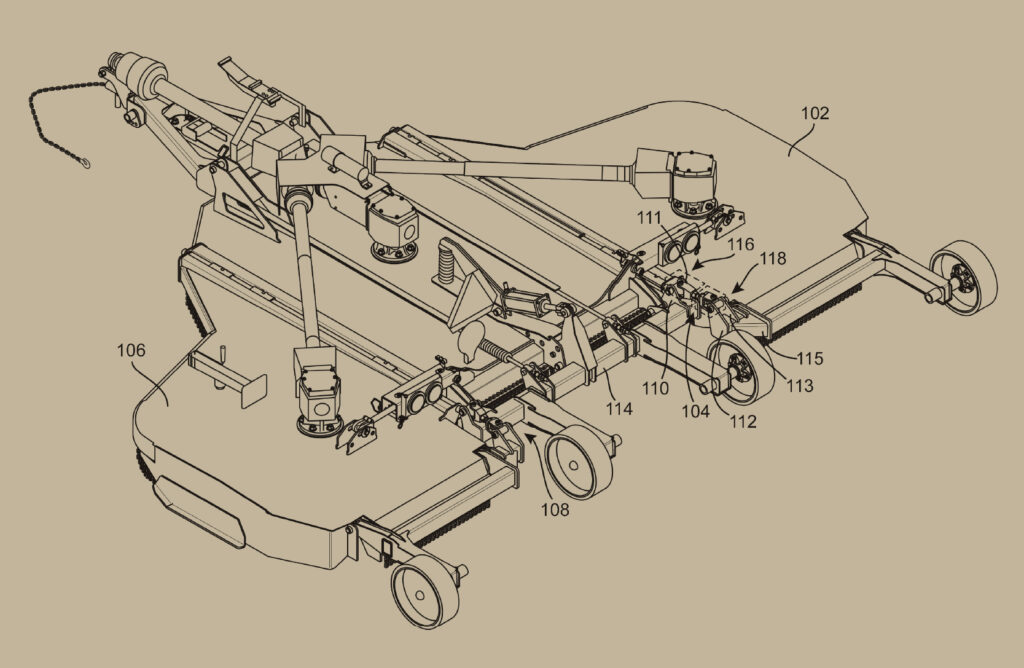 102
111
116
118
106
115
113
110
104
112
114
108